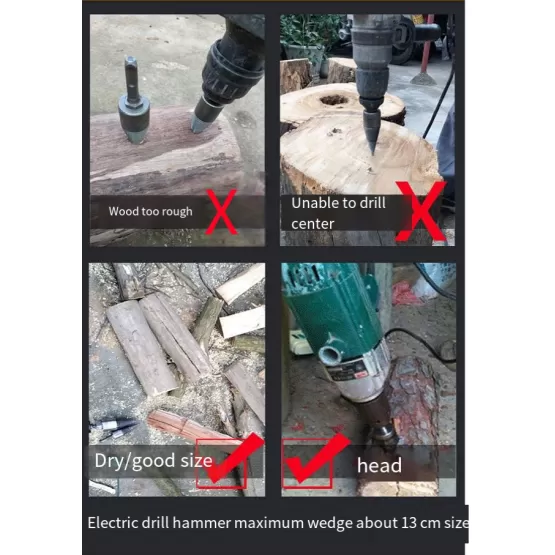 Wood too rough

Unable to drill center

Dry/good size

head

Electric drill hammer maximum wedge about 13 cm size